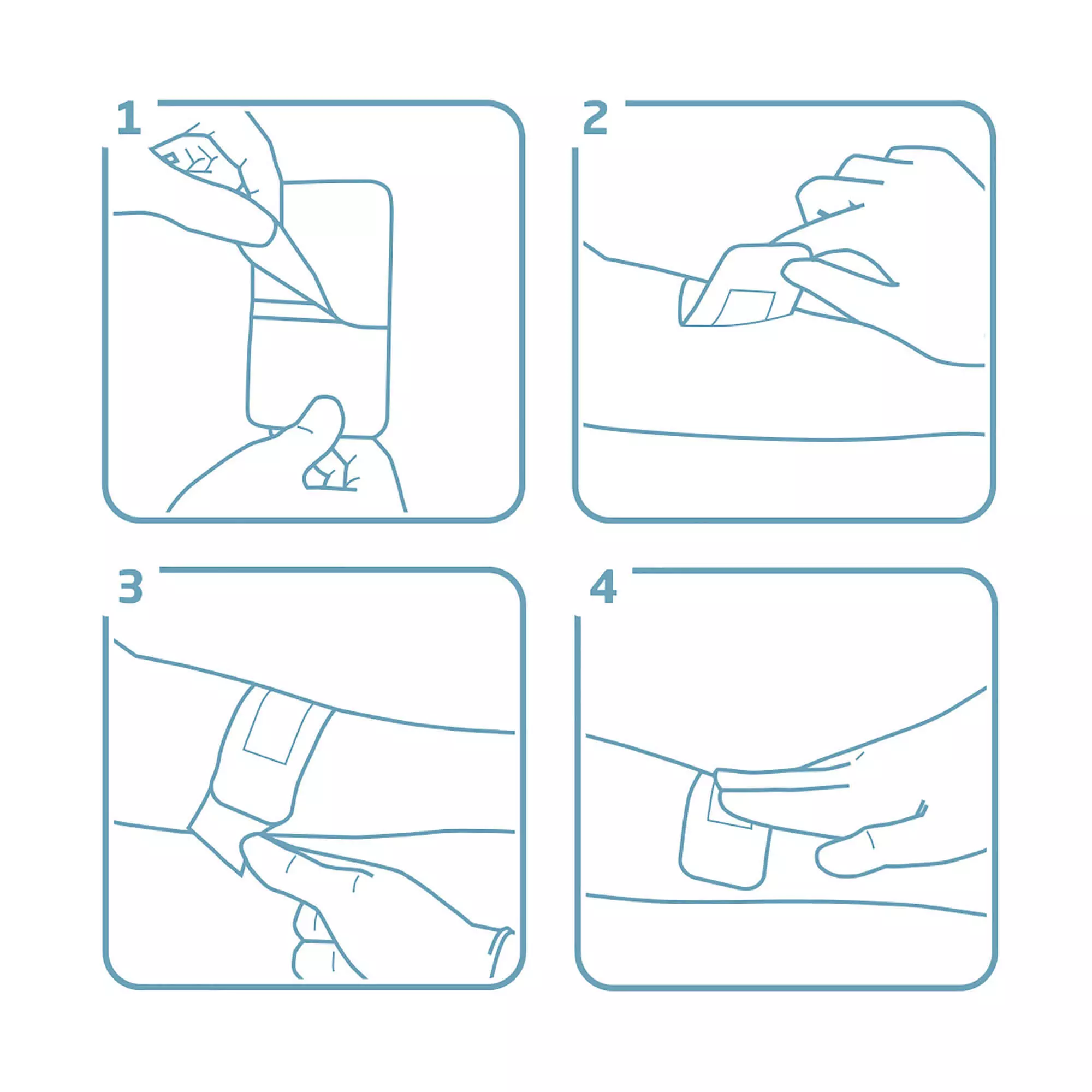 1

2

3

4